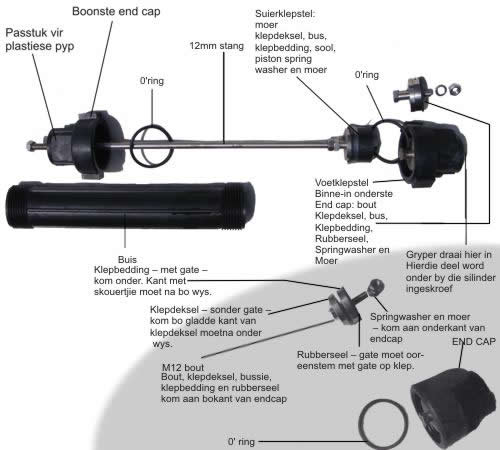 Boonste end cap

Passtuk vir plastiese pyp

12mm stang

0'ring

Suierklepstel: moer klepdeksel, bus, klepbedding, sool, piston spring washer en moer

0'ring

Voetklepstel
Binne-in onderste End cap: bout Klepdeksel, bus, Klepbedding, Rubberseel, Springwasher en Moer

Gryper draai hier in Hierdie deel word onder by die silinder ingeskroef

Buis

Klepbedding – met gate – kom onder. Kant met skouertjie moet na bo wys.

Klepdeksel – sonder gate – kom bo gladde kant van klepdeksel moetna onder wys.

Springwasher en moer – kom aan onderkant van endcap

END CAP

Rubberseel – gate moet ooreenstem met gate op klep.

M12 bout
Bout, klepdeksel, bussie, klepbedding en rubberseel kom aan bokant van endcap

0' ring